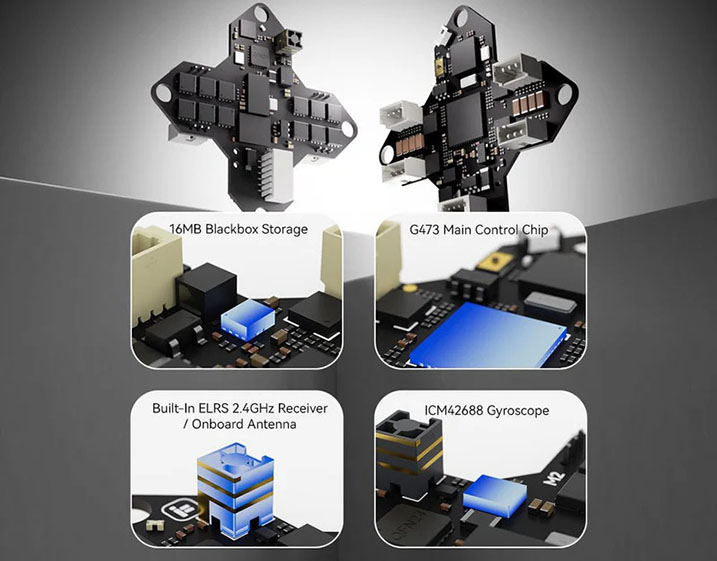 16MB Blackbox Storage

G473 Main Control Chip

Built-In ELRS 2.4GHz Receiver / Onboard Antenna

ICM42688 Gyroscope

M2